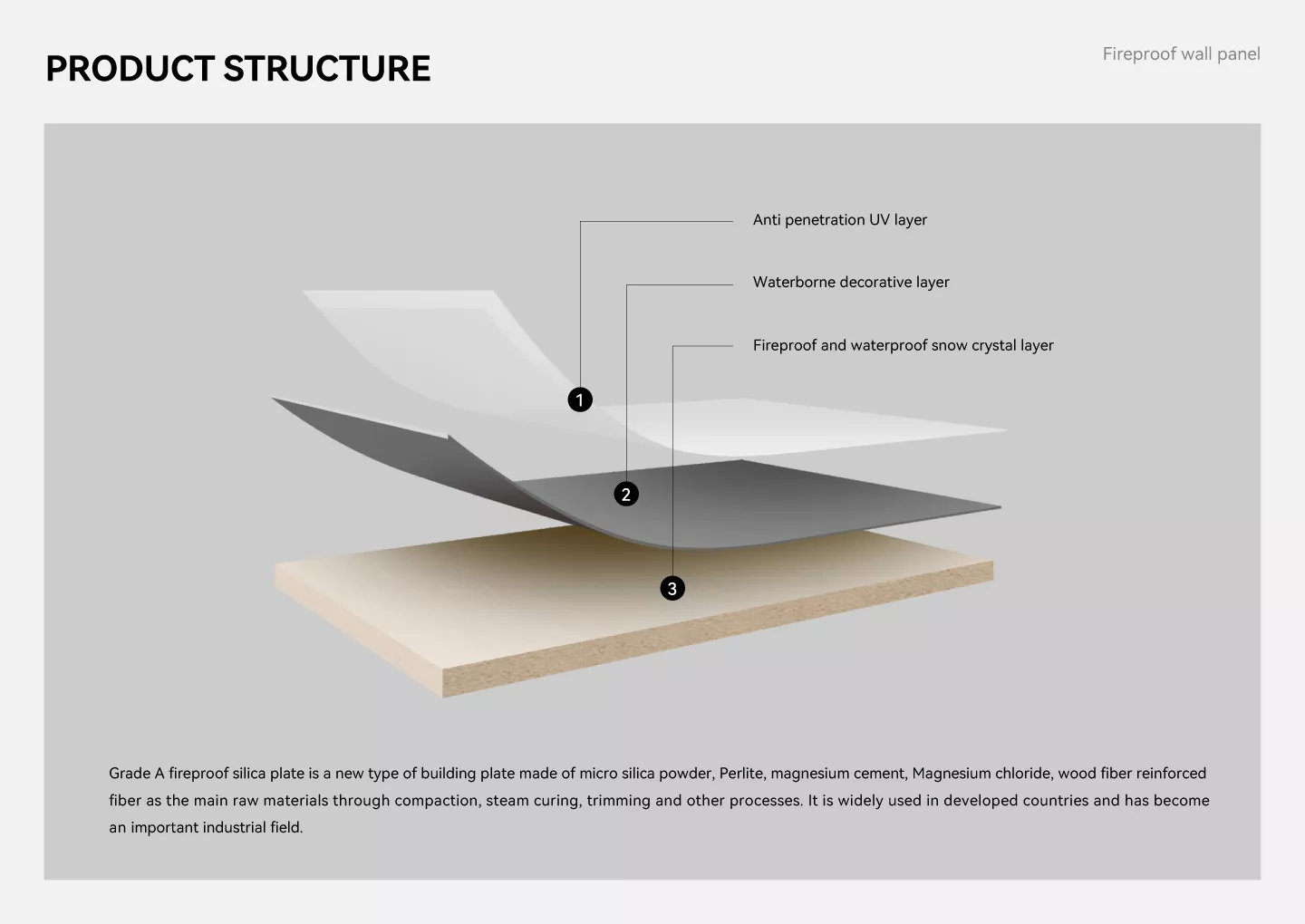 PRODUCT STRUCTURE

Fireproof wall panel

Anti penetration UV layer

Waterborne decorative layer

Fireproof and waterproof snow crystal layer

1

2

3

Grade A fireproof silica plate is a new type of building plate made of micro silica powder, Perlite, magnesium cement, Magnesium chloride, wood fiber reinforced fiber as the main raw materials through compaction, steam curing, trimming and other processes. It is widely used in developed countries and has become an important industrial field.